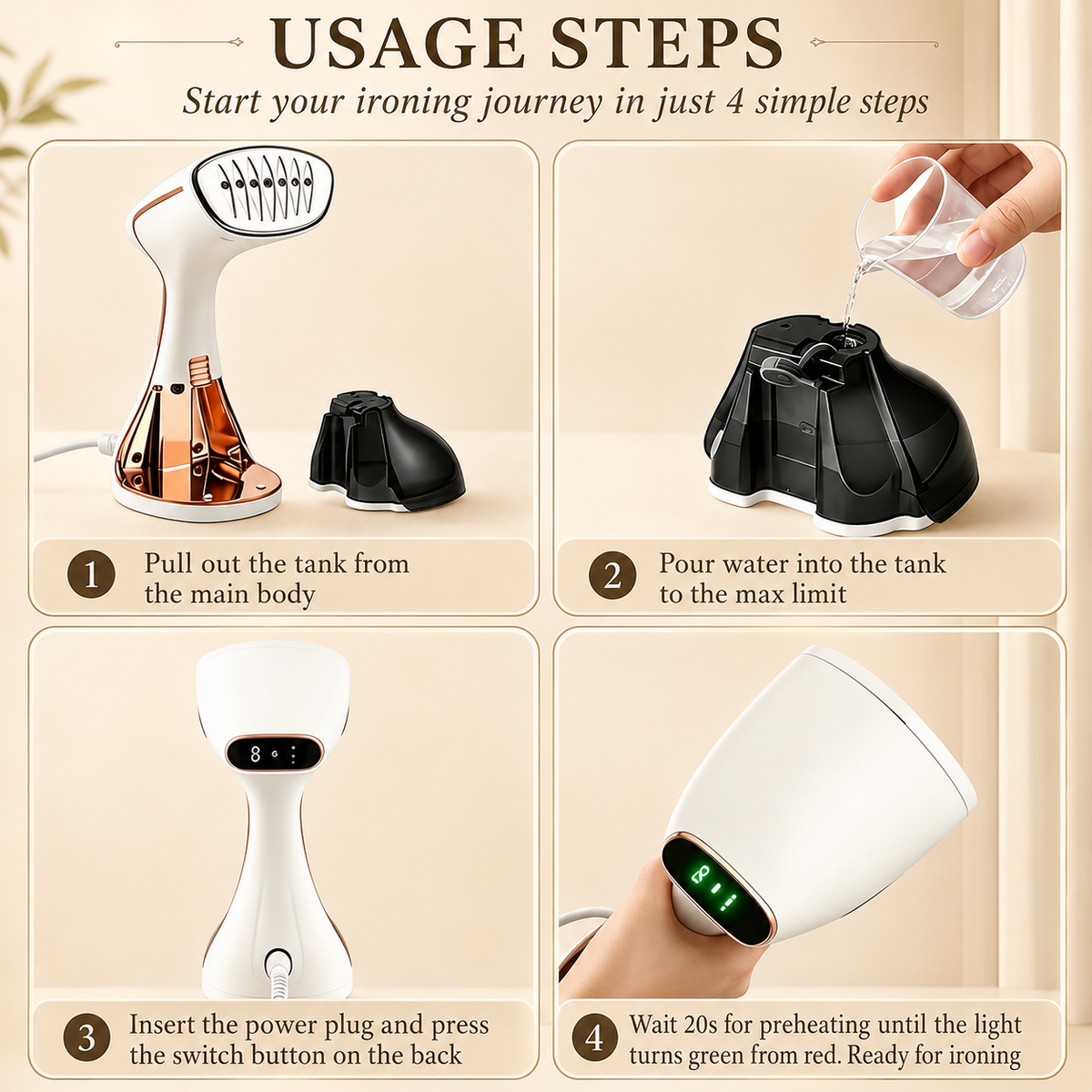 USAGE STEPS

Start your ironing journey in just 4 simple steps

1 Pull out the tank from the main body

2 Pour water into the tank to the max limit

3 Insert the power plug and press the switch button on the back

4 Wait 20s for preheating until the light turns green from red. Ready for ironing