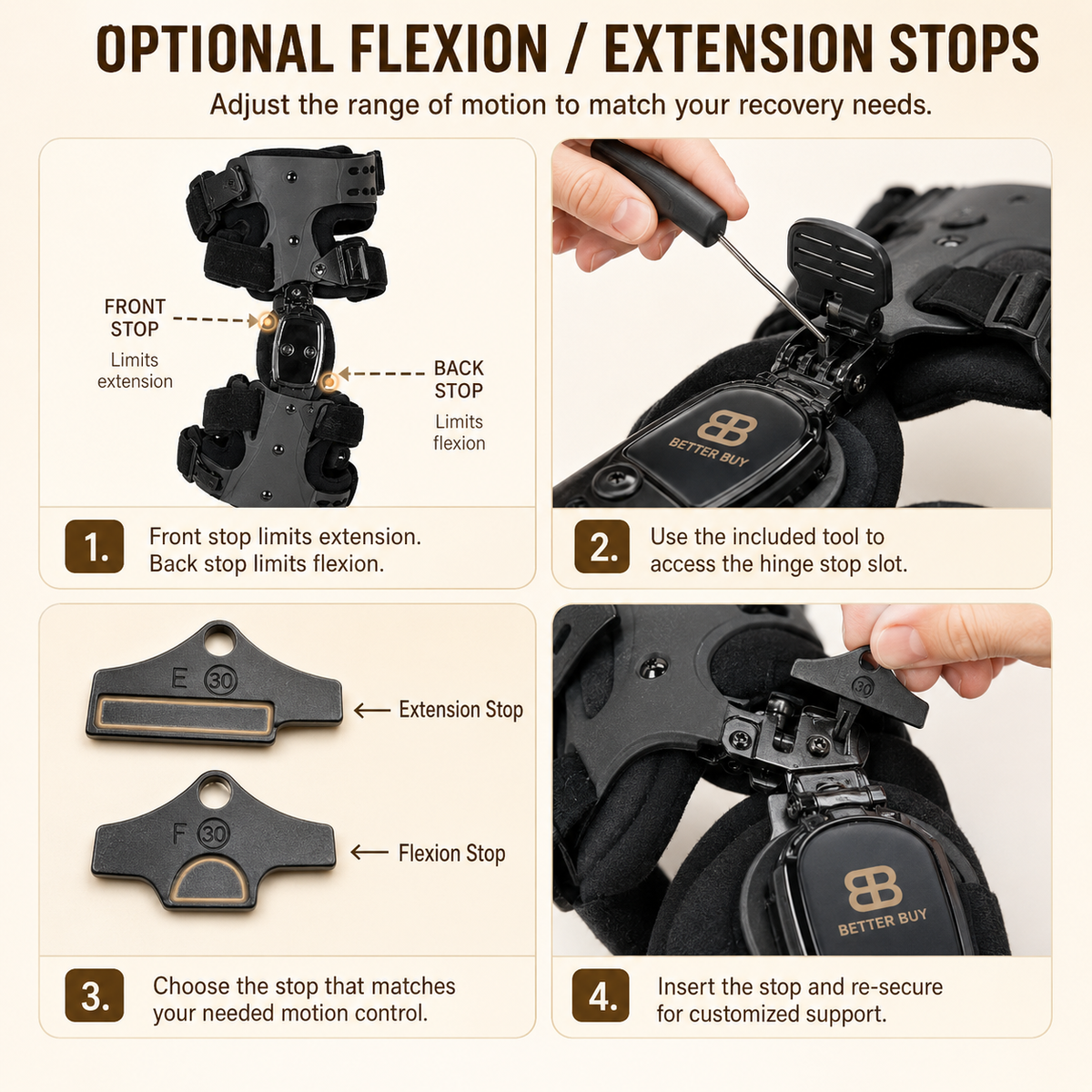 OPTIONAL FLEXION / EXTENSION STOPS

Adjust the range of motion to match your recovery needs.

FRONT STOP
Limits extension

BACK STOP
Limits flexion

1. Front stop limits extension. Back stop limits flexion.

BB
BETTER BUY

2. Use the included tool to access the hinge stop slot.

E 30

Extension Stop

F 30

Flexion Stop

3. Choose the stop that matches your needed motion control.

30

BB
BETTER BUY

4. Insert the stop and re-secure for customized support.